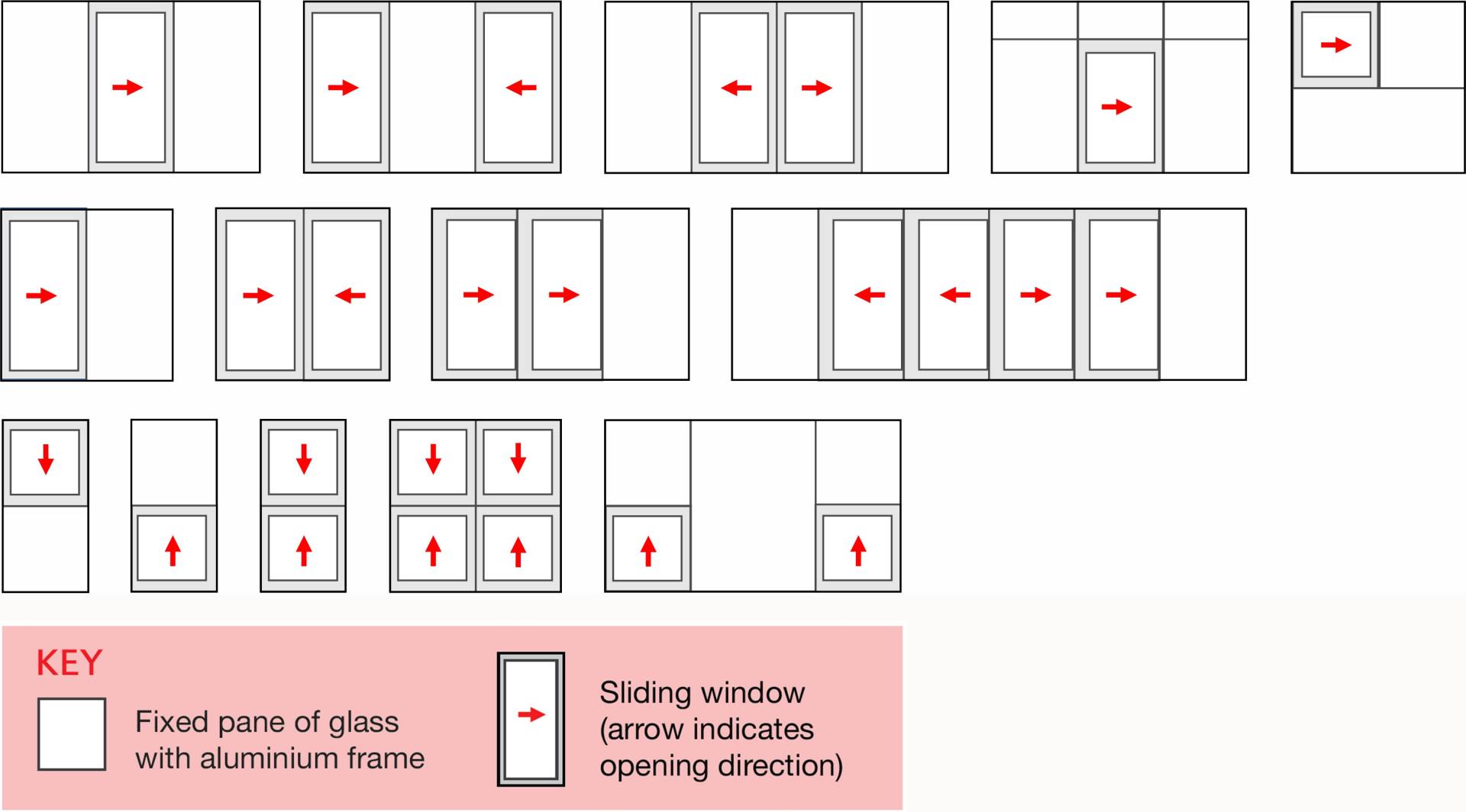 KEY

Fixed pane of glass with aluminium frame

Sliding window (arrow indicates opening direction)