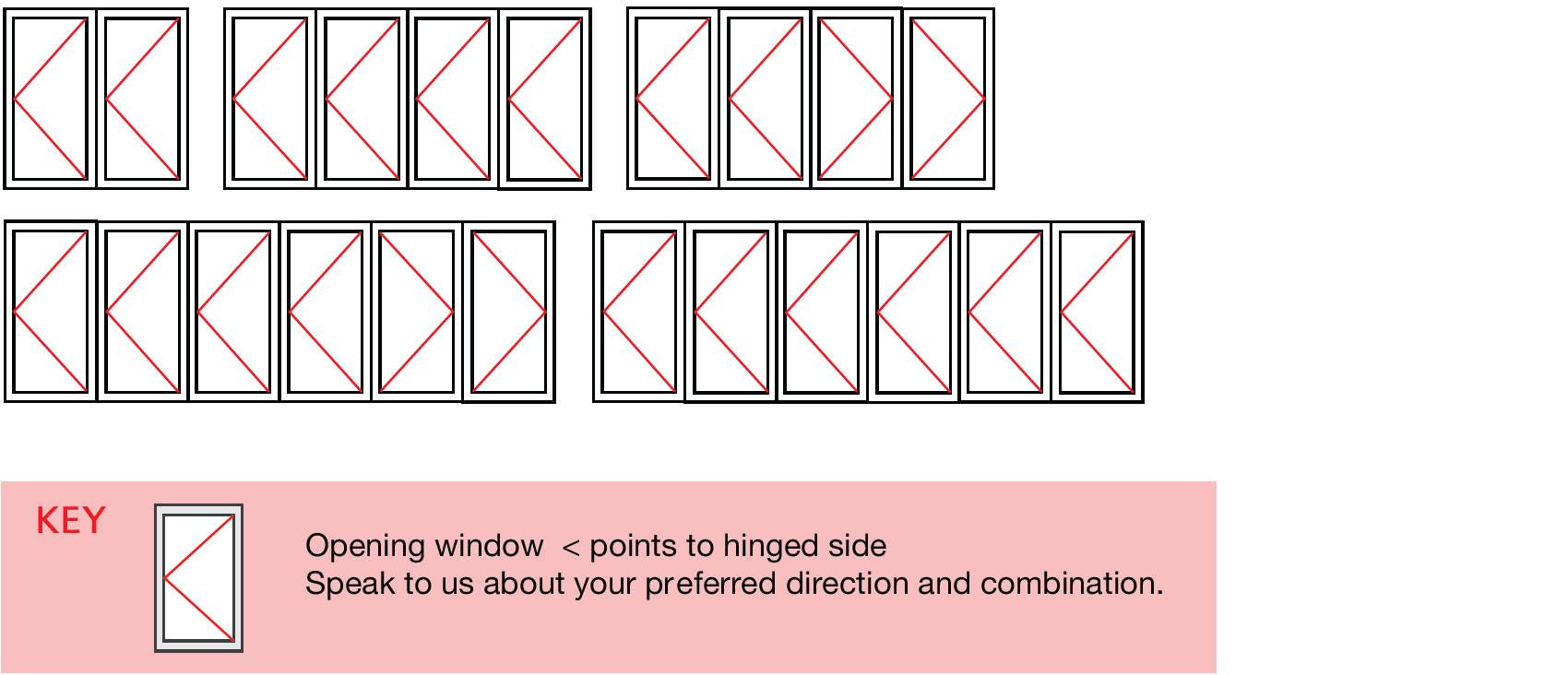 KEY

Opening window < points to hinged side
Speak to us about your preferred direction and combination.