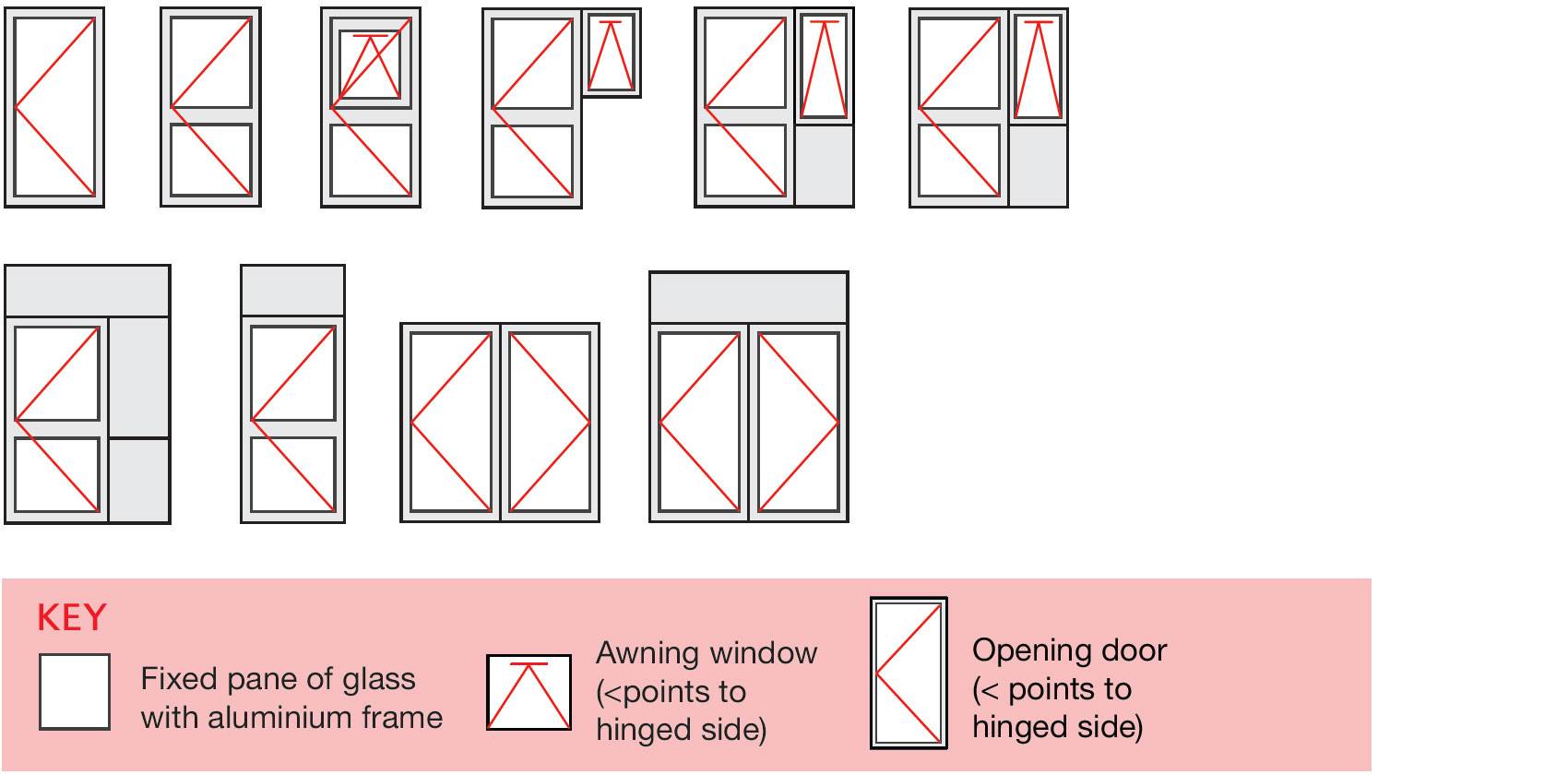 KEY

Fixed pane of glass with aluminium frame

Awning window (<points to hinged side)

Opening door (< points to hinged side)